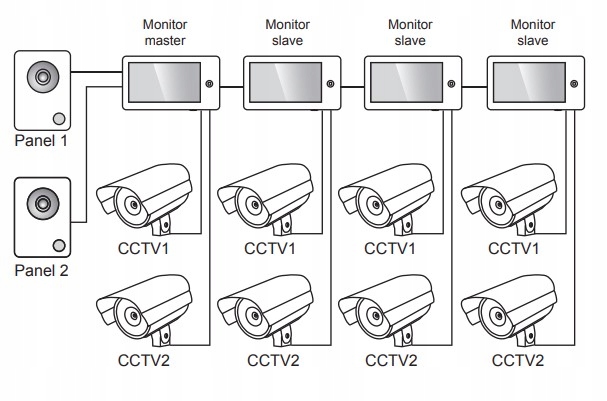 Monitor master

Monitor slave

Monitor slave

Monitor slave

Panel 1

Panel 2

CCTV1

CCTV1

CCTV1

CCTV1

CCTV2

CCTV2

CCTV2

CCTV2